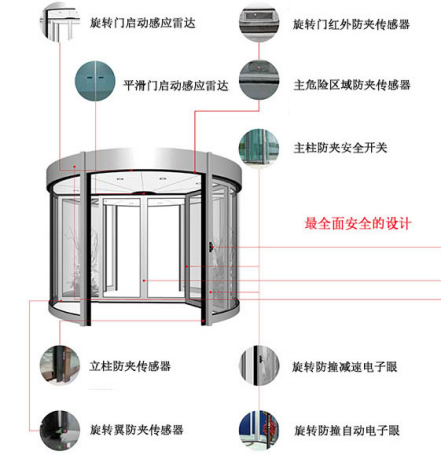 旋转门启动感应雷达

旋转门红外防夹传感器

平滑门启动感应雷达

主危险区域防夹传感器

主柱防夹安全开关

最全面安全的设计

立柱防夹传感器

旋转防撞减速电子眼

旋转翼防夹传感器

旋转防撞自动电子眼